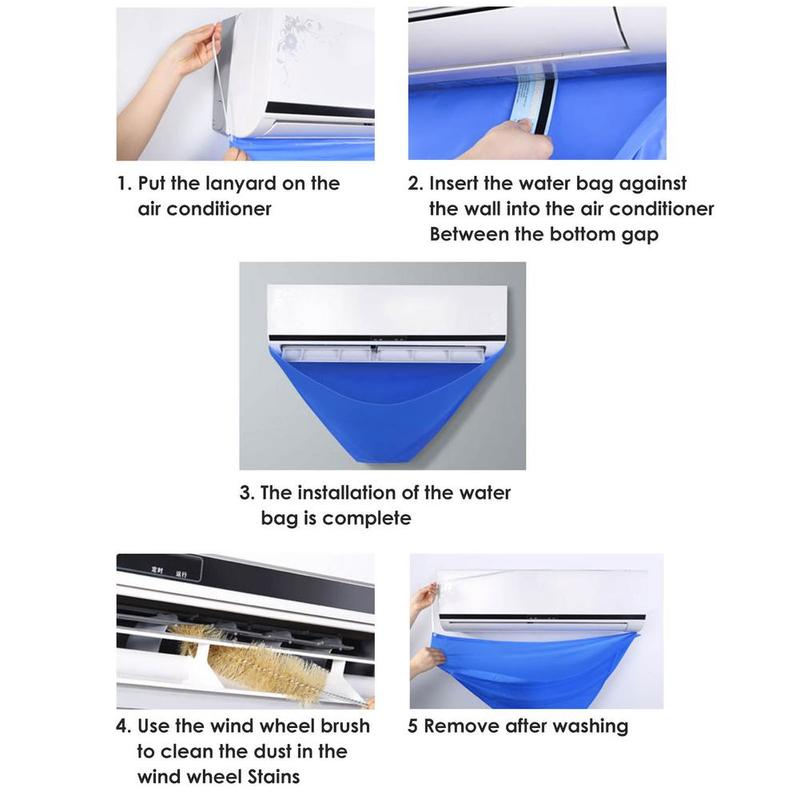 1. Put the lanyard on the air conditioner

2. Insert the water bag against the wall into the air conditioner Between the bottom gap

3. The installation of the water bag is complete

定时 运行

4. Use the wind wheel brush to clean the dust in the wind wheel Stains

5 Remove after washing